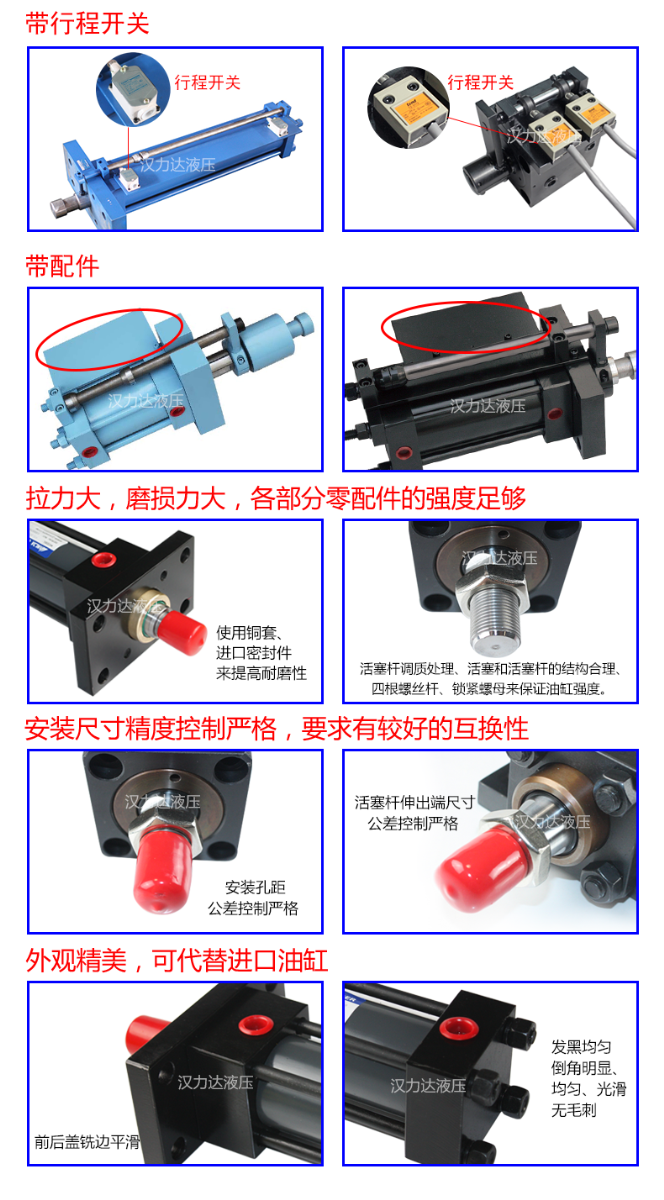 带行程开关

行程开关

汉力达液压

行程开关

汉力达液压

带配件

汉力达液压

汉力达液压

拉力大，磨损力大，各部分零配件的强度足够

汉力达液压

使用铜套、进口密封件来提高耐磨性

汉力达液压

活塞杆调质处理、活塞和活塞杆的结构合理、四根螺丝杆、锁紧螺母来保证油缸强度。

安装尺寸精度控制严格，要求有较好的互换性

汉力达液压

安装孔距公差控制严格

活塞杆伸出端尺寸公差控制严格

汉力达液压

外观精美，可代替进口油缸

汉力达液压

前后盖铣边平滑

汉力达液压

发黑均匀倒角明显、均匀、光滑无毛刺